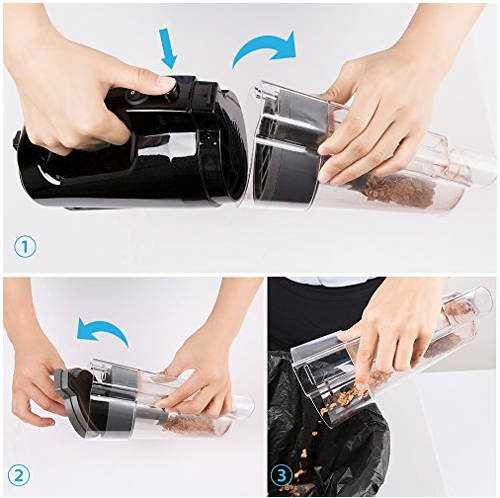 ①

②

③