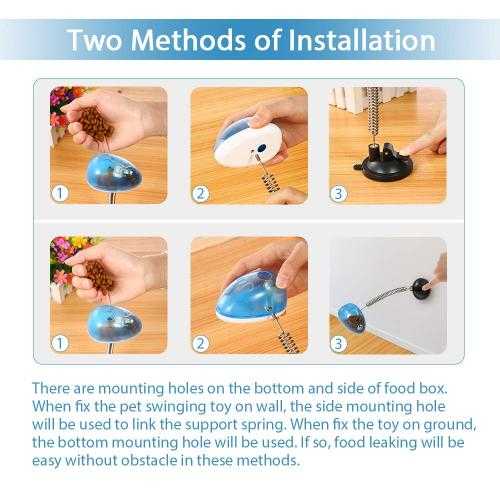 Two Methods of Installation

1

2

3

1

2

3

There are mounting holes on the bottom and side of food box. When fix the pet swinging toy on wall, the side mounting hole will be used to link the support spring. When fix the toy on ground, the bottom mounting hole will be used. If so, food leaking will be easy without obstacle in these methods.